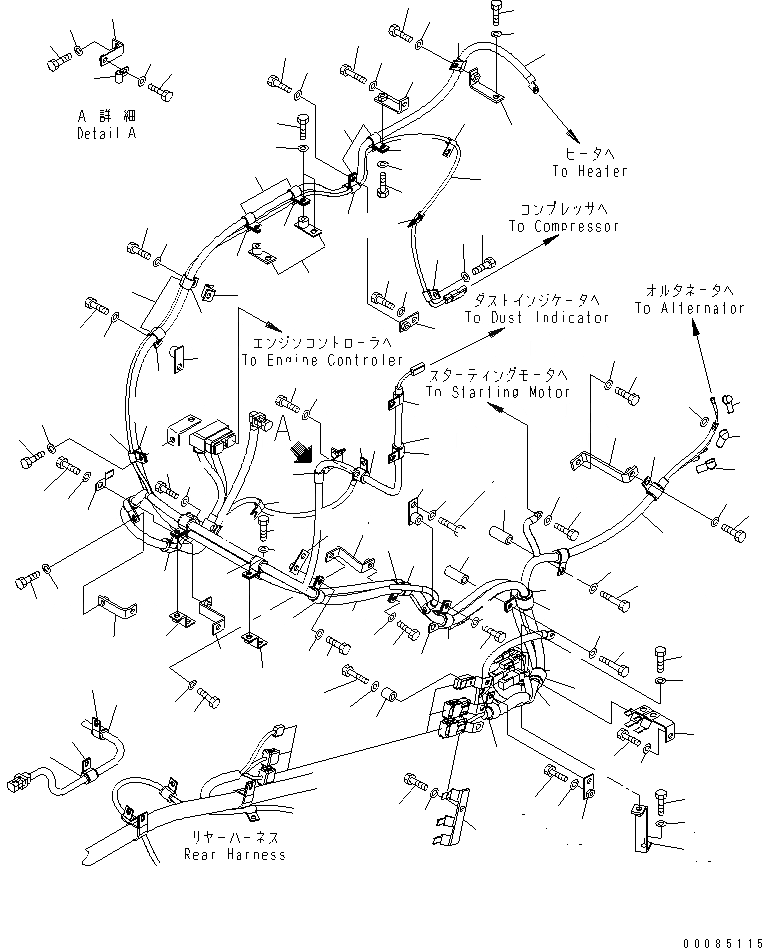 A 詳細
Detail A

ヒータへ
To Heater

コンプレッサへ
To Compressor

オルタネータへ
To Alternator

ダストインジケータへ
To Dust Indicator

エンジンコントローラへ
To Engine Controler

スターティングモータへ
To Starting Motor

A

リヤーハーネス
Rear Harness

00085115