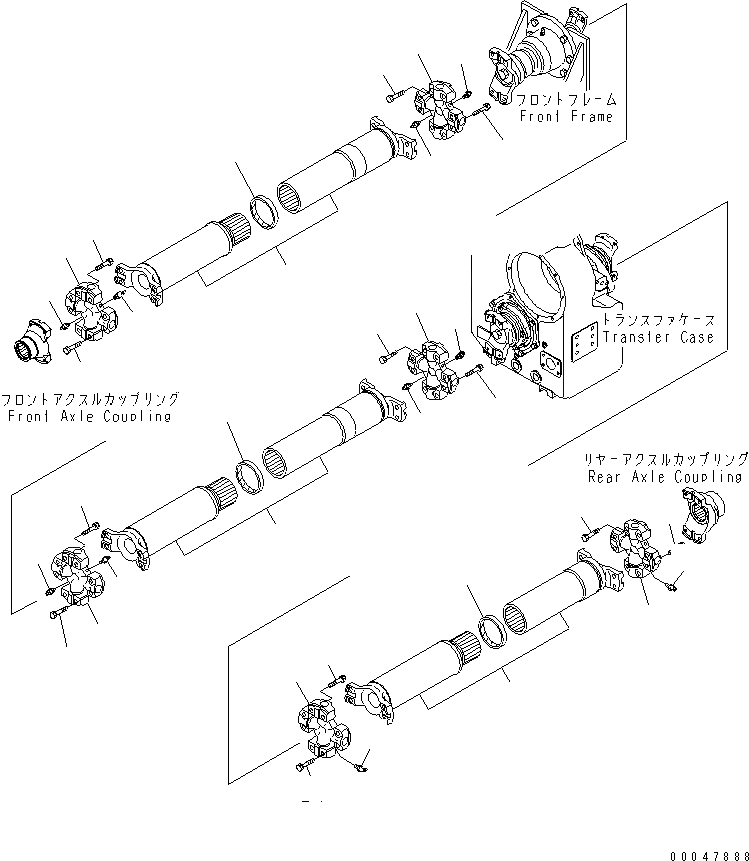 フロントフレーム
Front Frame

トランスファケース
Transfer Case

フロントアクスルカップリング
Front Axle Coupling

リヤーアクスルカップリング
Rear Axle Coupling

00047888