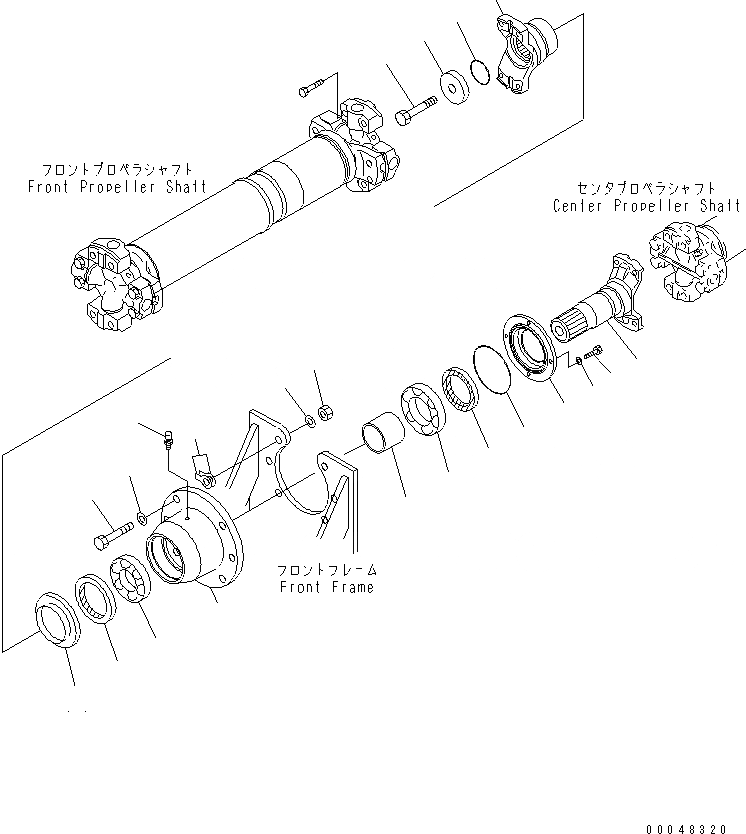 フロントプロペラシャフト
Front Propeller Shaft

センタプロペラシャフト
Center Propeller Shaft

フロントフレーム
Front Frame

00048320