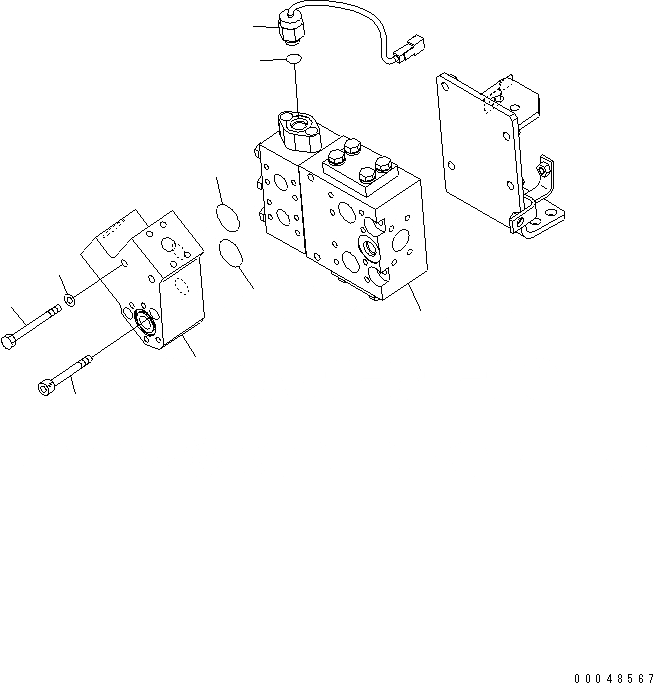 00048567