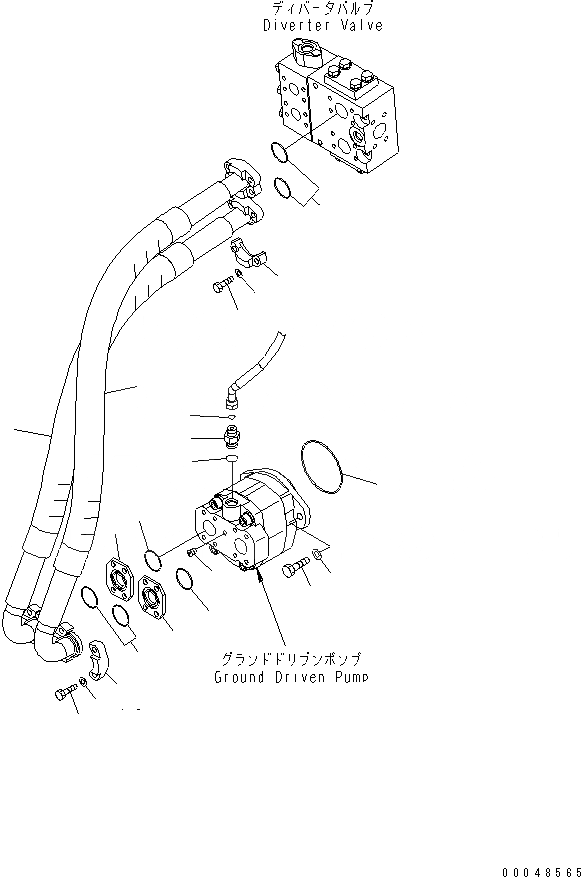 ディバータバルブ
Diverter Valve

グランドドリブンポンプ
Ground Driven Pump

00048565