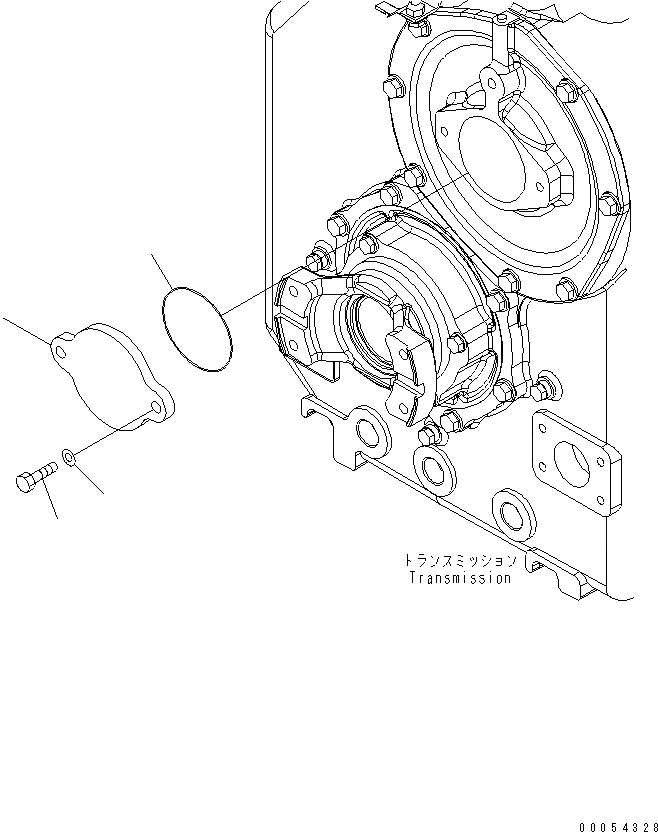 トランスミッション
Transmission

00054328