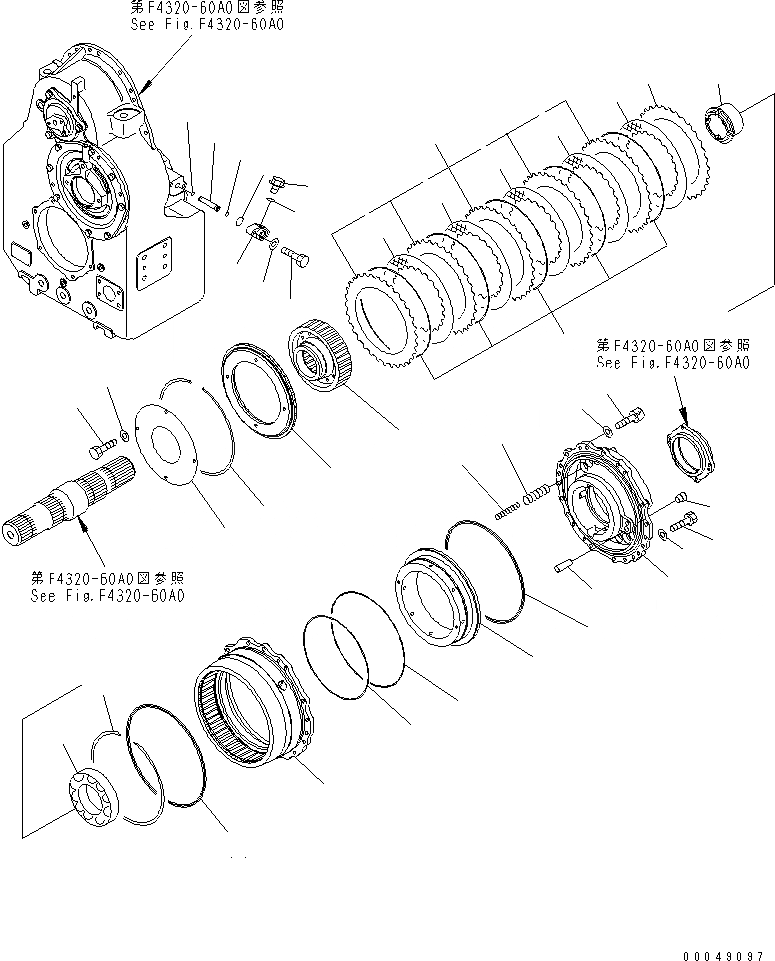 第F4320-60A0図参照
See Fig.F4320-60A0

第F4320-60A0図参照
See Fig.F4320-60A0

第F4320-60A0図参照
See Fig.F4320-60A0

00049097