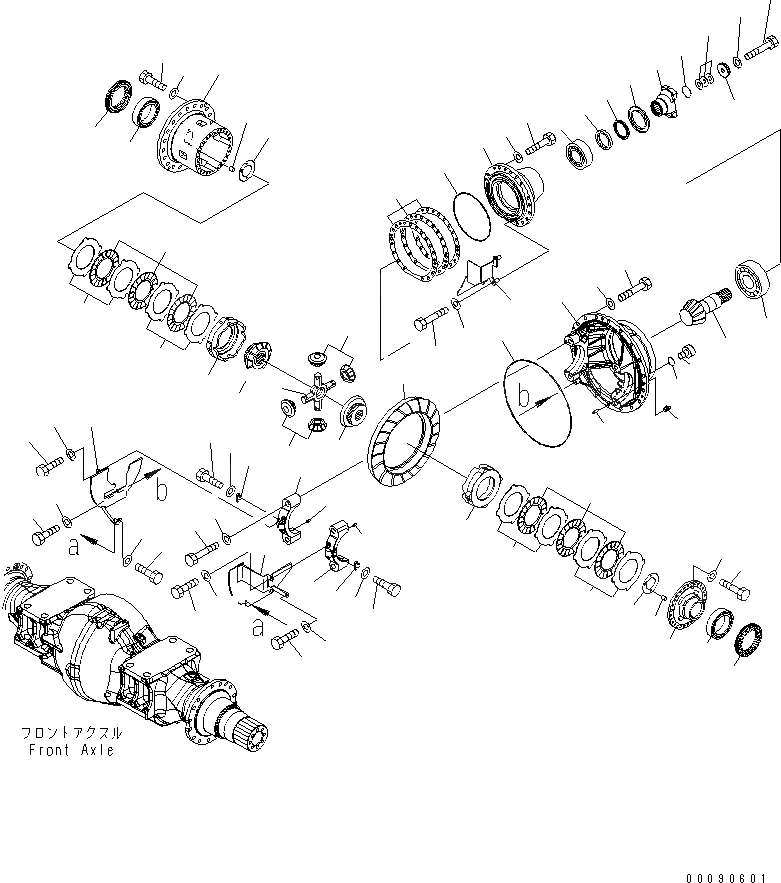 b

b

a

a

フロントアクスル
Front Axle

00090601