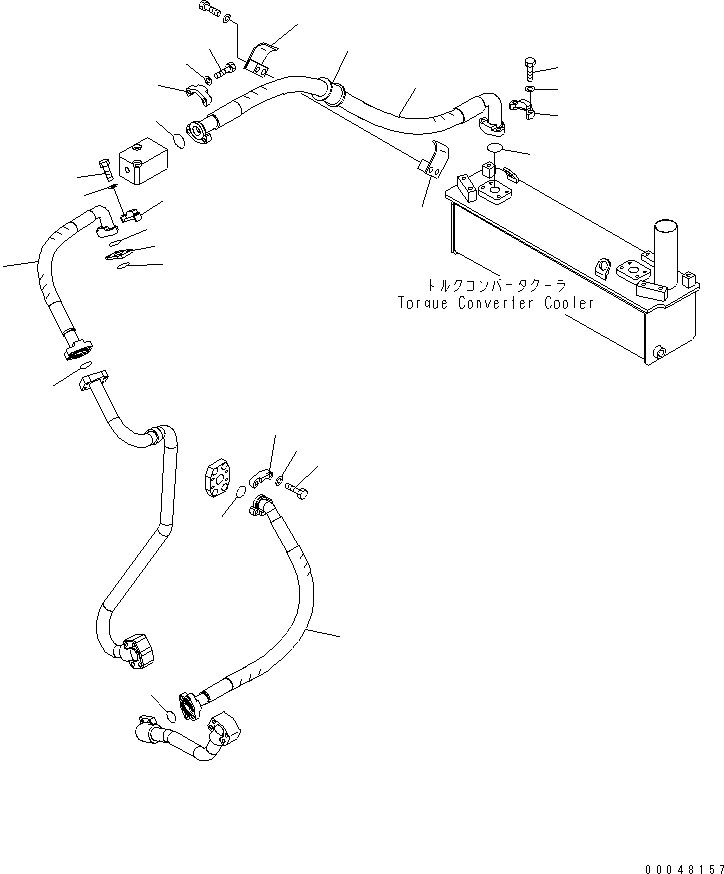 トルクコンバータクーラ
Torque Converter Cooler

00048157