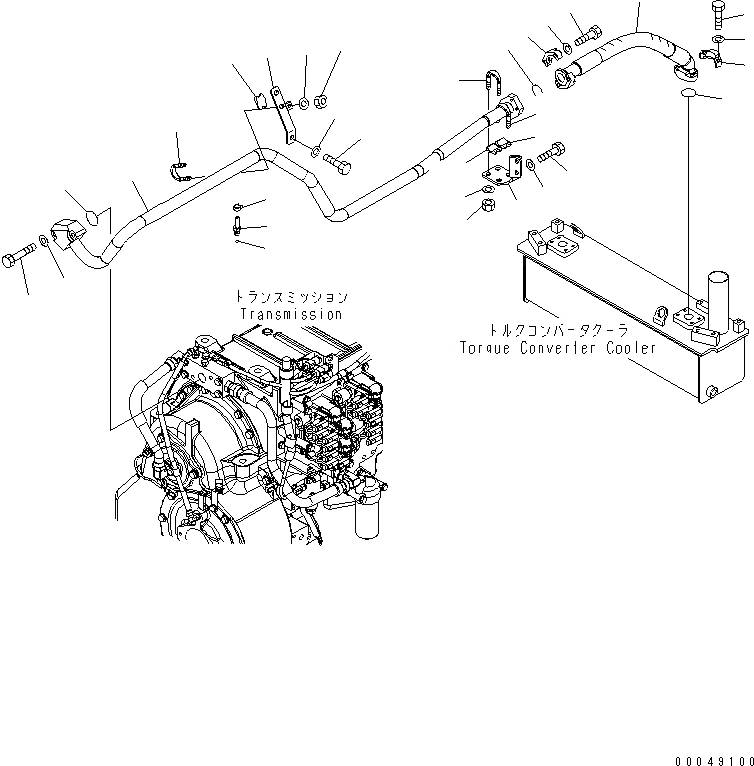 トランスミッション
Transmission

トルクコンバータクーラ
Torque Converter Cooler

00049100