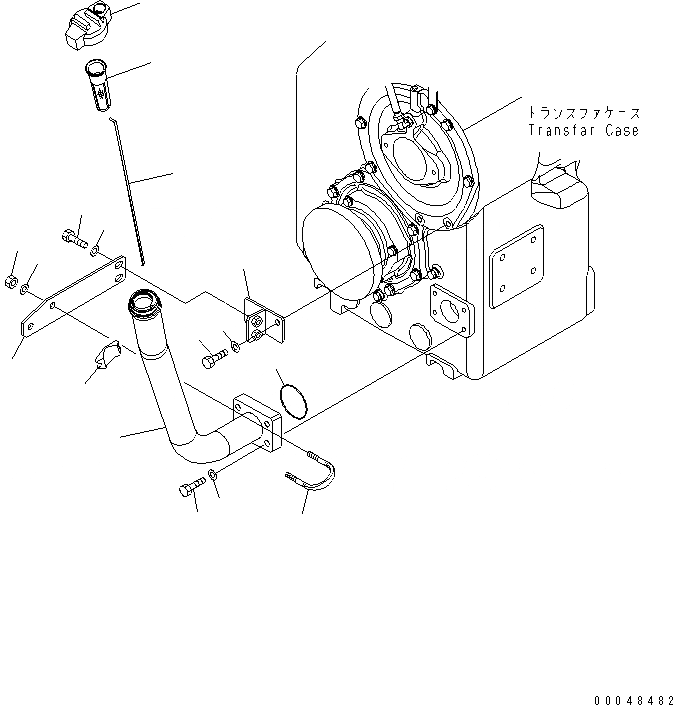 トランスファケース
Transfar Case

00048482