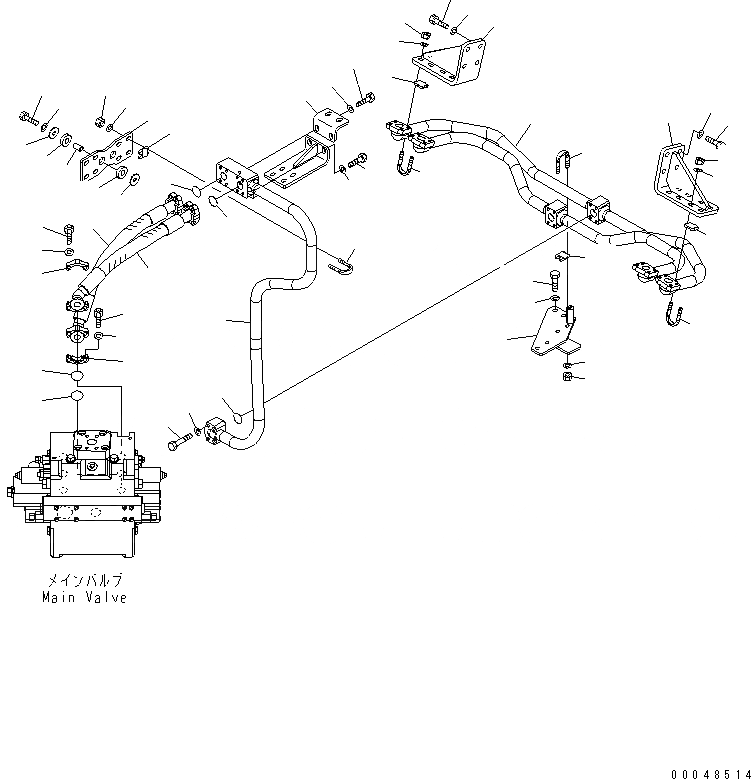 メインバルブ
Main Valve

00048514