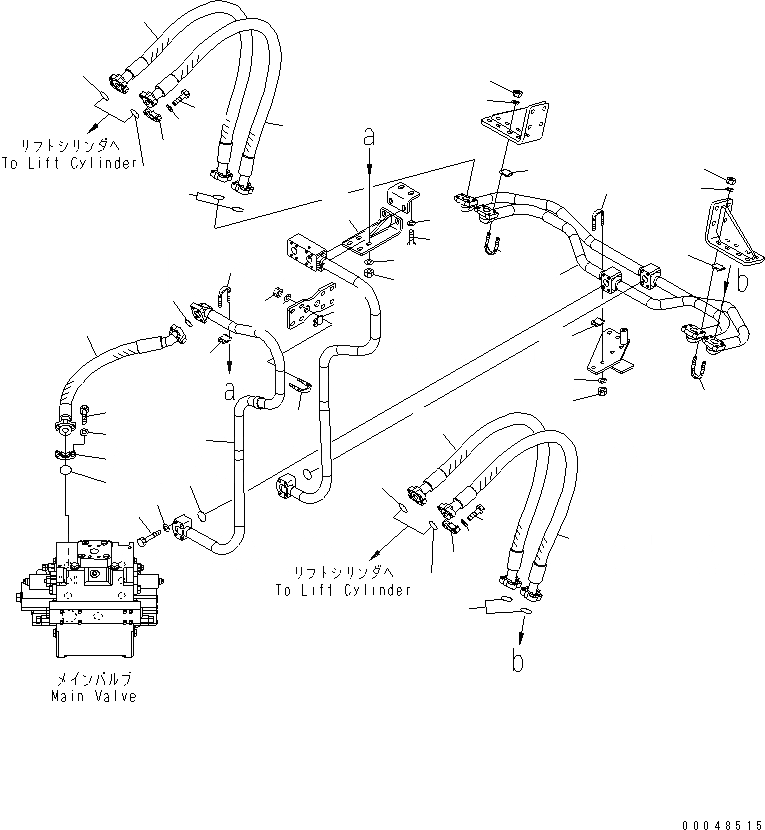 リフトシリンダへ
To Lift Cylinder

a

b

a

リフトシリンダへ
To Lift Cylinder

b

メインバルブ
Main Valve

00048515