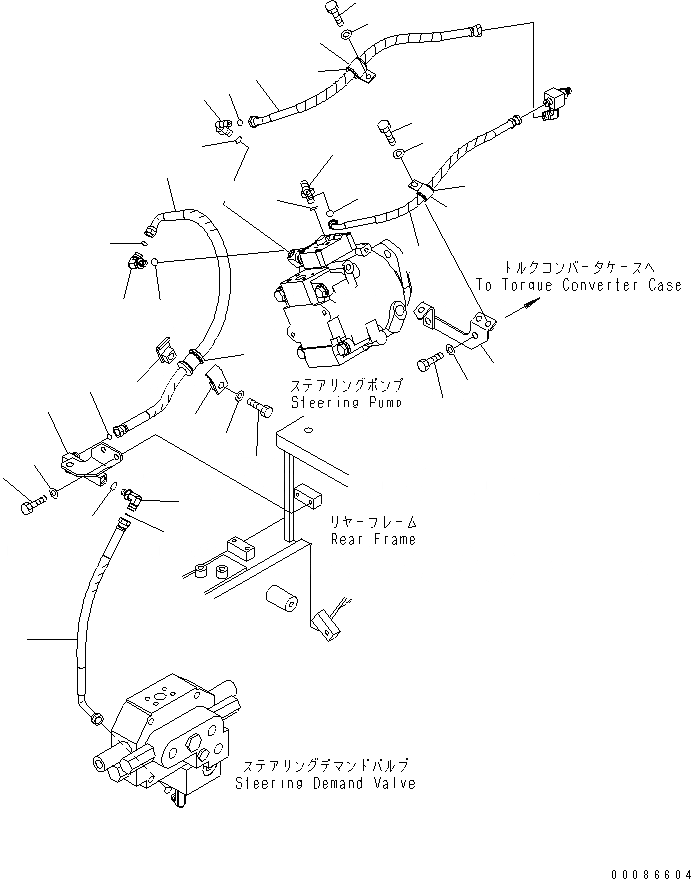 トルクコンバータケースへ
To Torque Converter Case

ステアリングポンプ
Steering Pump

リヤーフレーム
Rear Frame

ステアリングデマンドバルブ
Steering Demand Valve

00086604