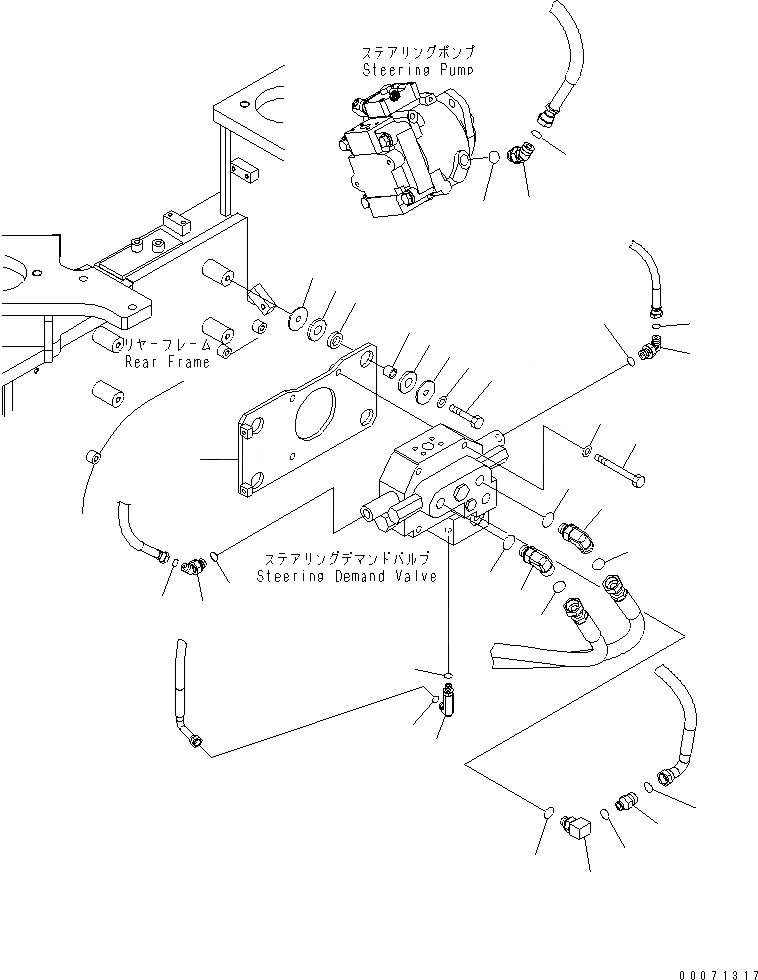 ステアリングポンプ
Steering Pump

リヤーフレーム
Rear Frame

ステアリングデマンドバルブ
Steering Demand Valve

00071317