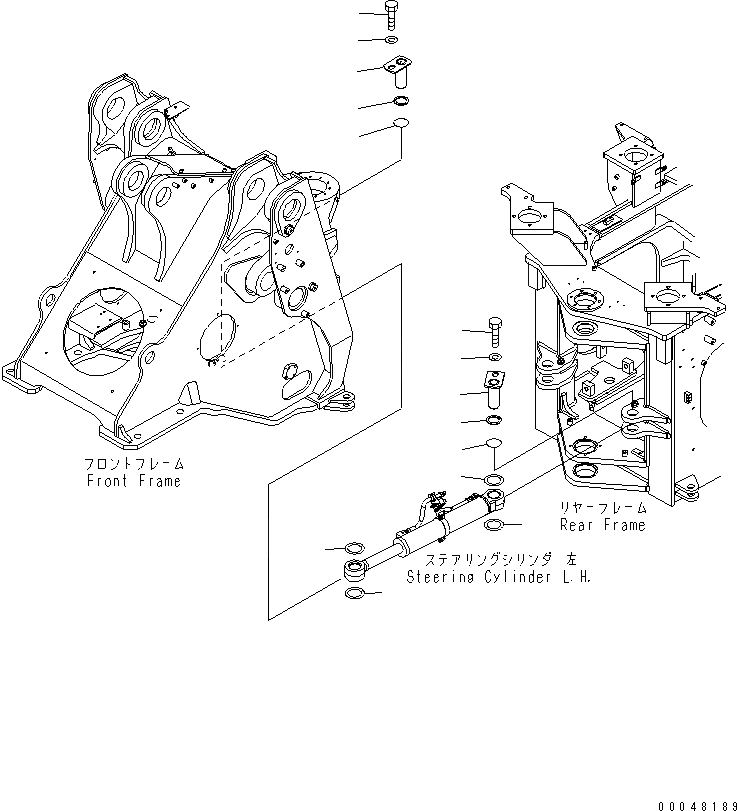 フロントフレーム
Front Frame

リヤーフレーム
Rear Frame

ステアリングシリンダ 左
Steering Cylinder L.H.

00048189