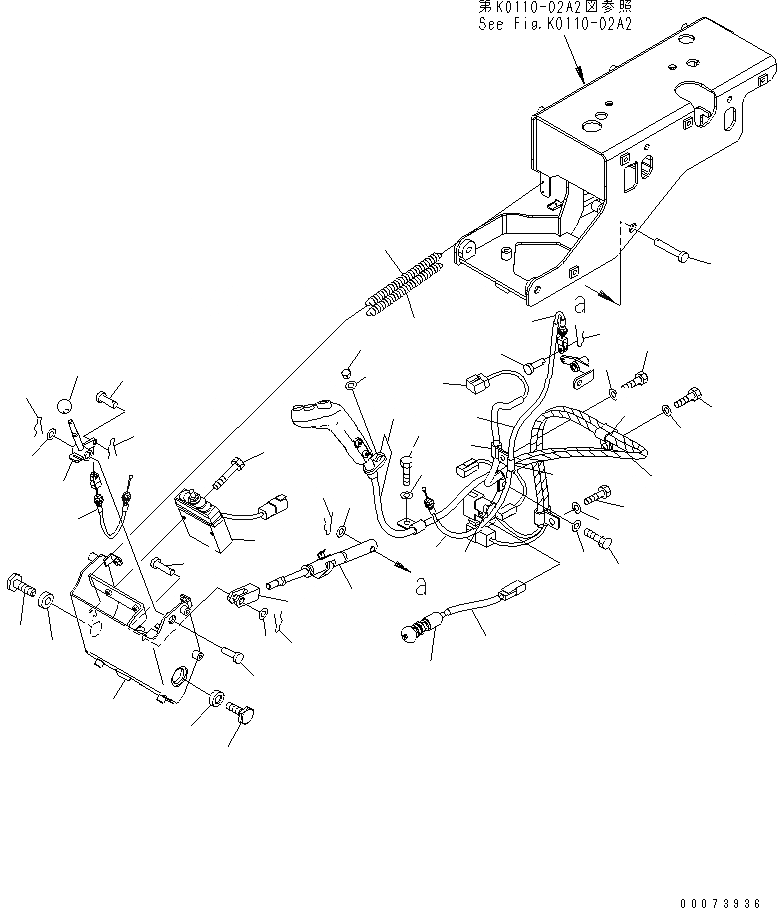 第K0110-02A2図参照
See Fig.K0110-02A2

a

a

00073936