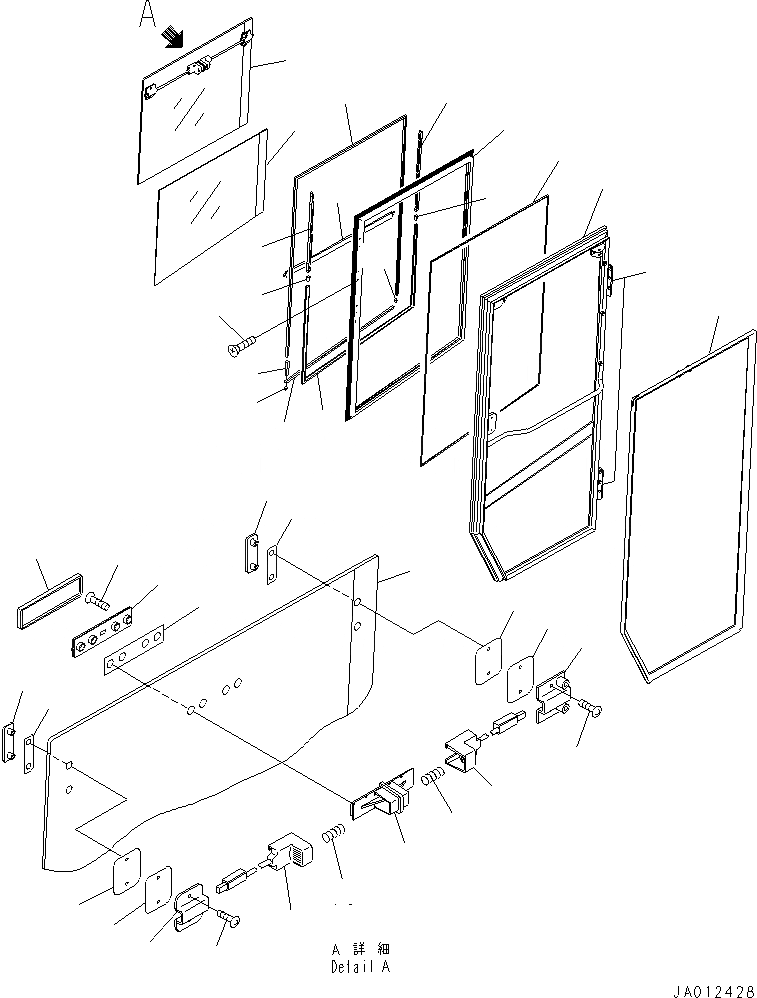 A

A 詳 細
Detail A

JA012428