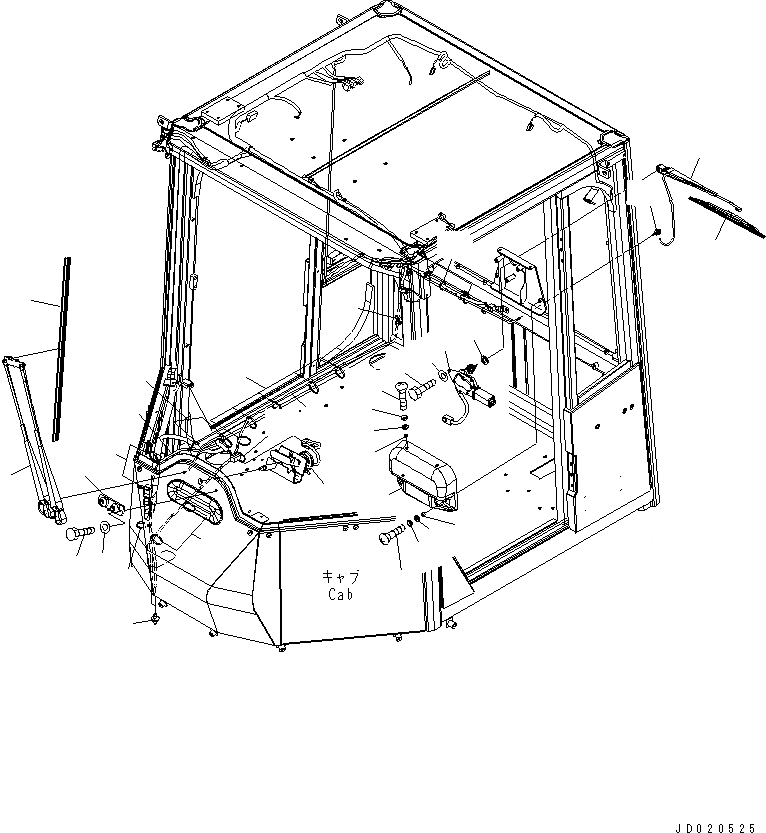 キャブ
Cab

JD020525