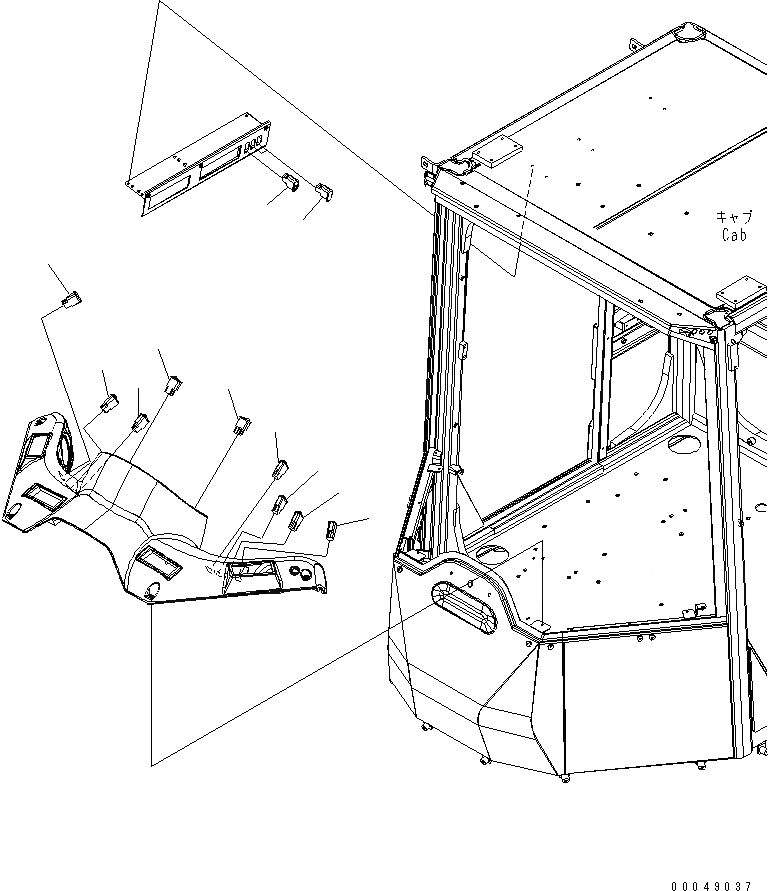 キャブ
Cab

00049037