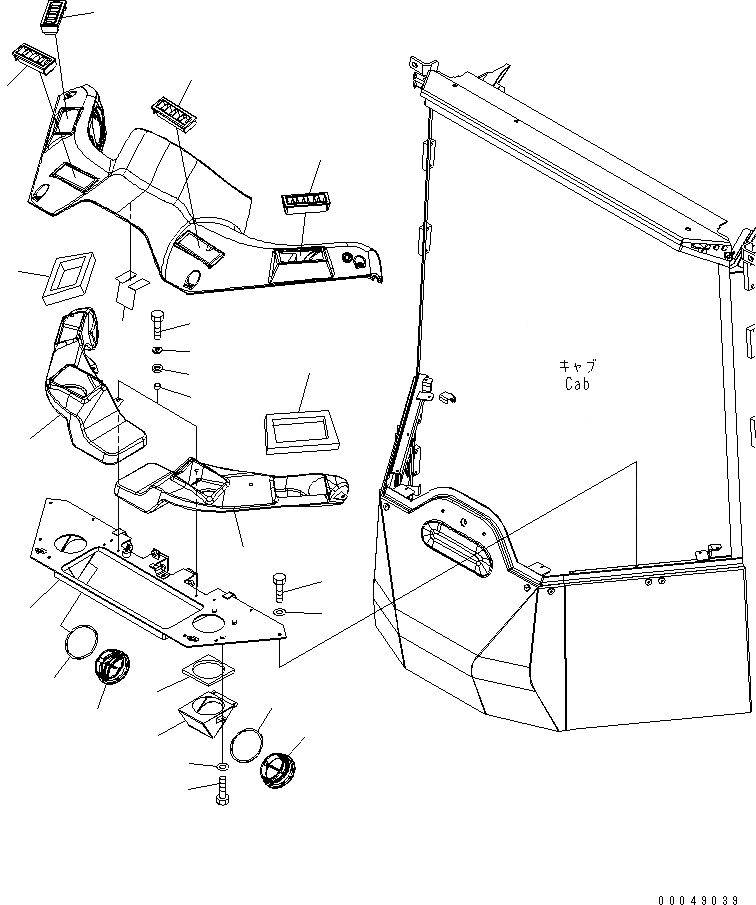 キャブ
Cab

00049039