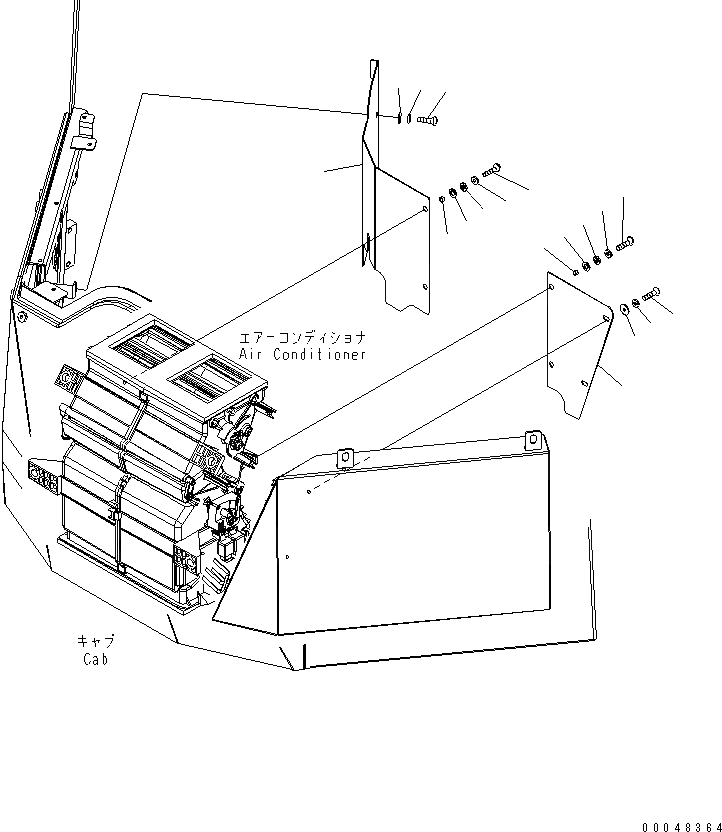 エアーコンディショナ
Air Conditioner

キャブ
Cab

00048364