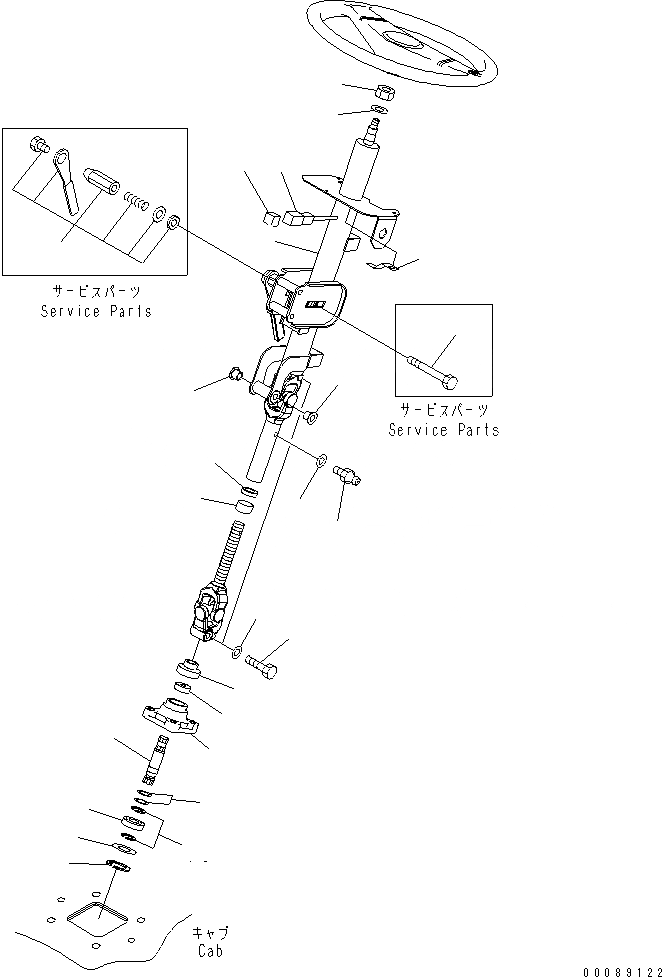 サービスパーツ
Service Parts

サービスパーツ
Service Parts

キャブ
Cab

00089122