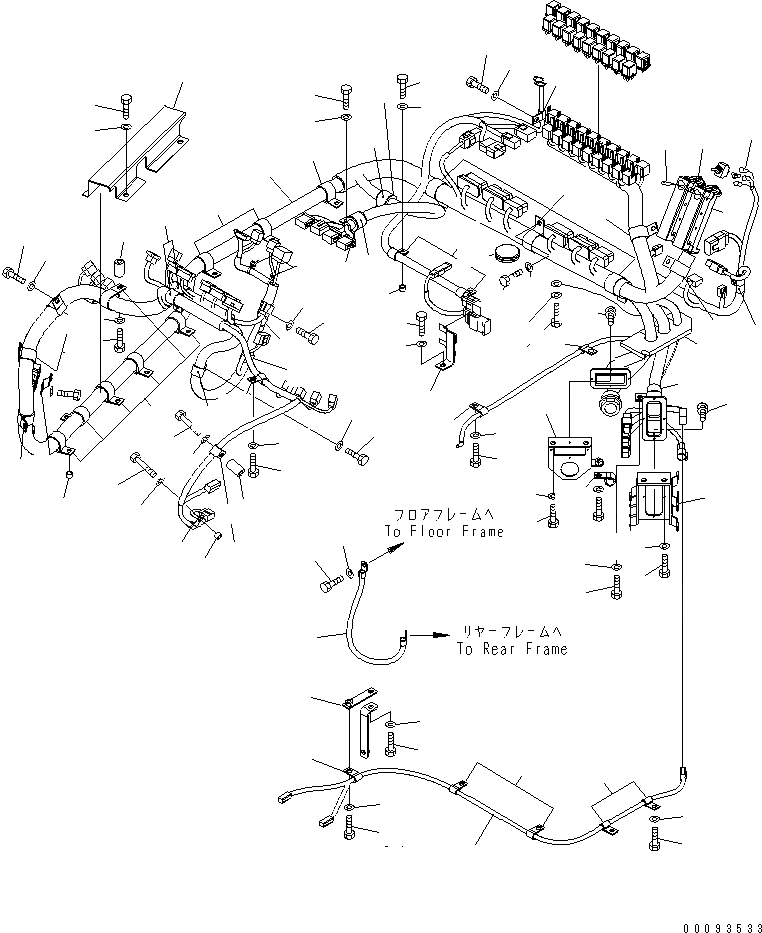 フロアフレームへ
To Floor Frame

リヤーフレームへ
To Rear Frame

00093533