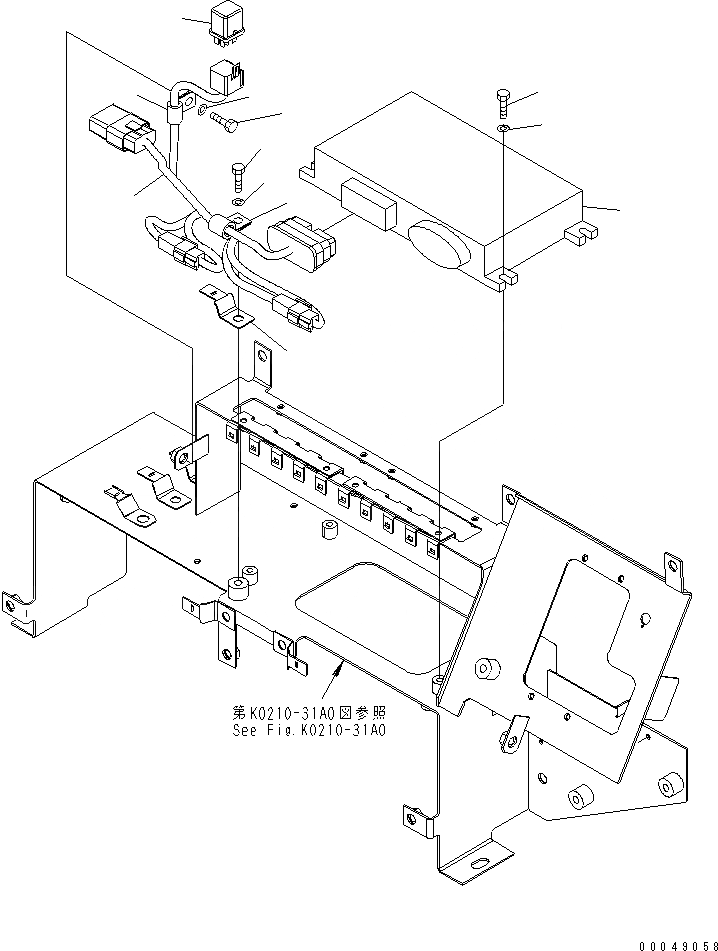 第K0210-31A0図参照
See Fig.K0210-31A0

00049058