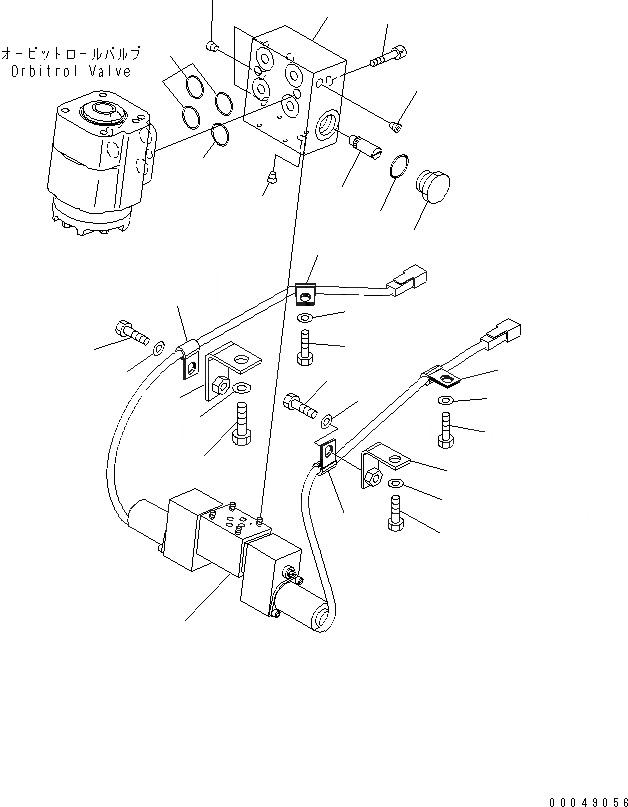 オービットロールバルブ
Orbitrol Valve

00049056