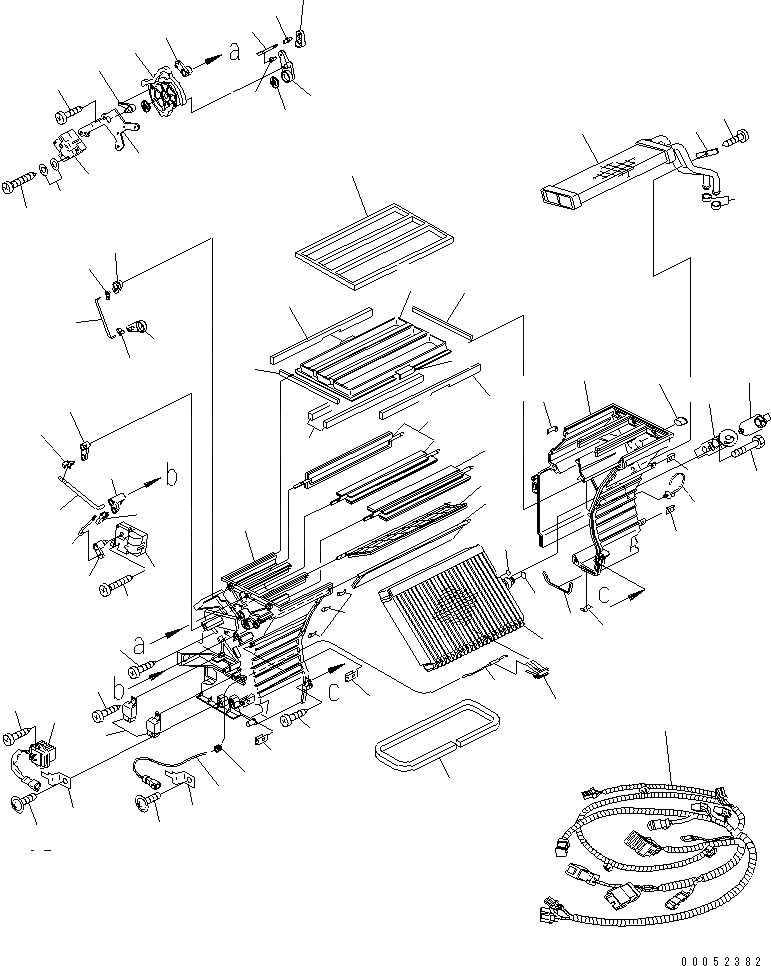 a
b
a
b
c
c
00052382