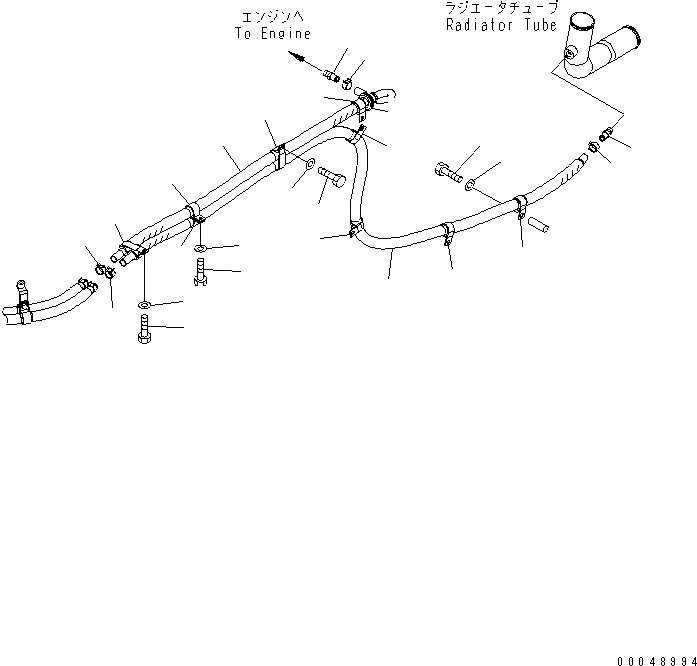 エンジンへ
To Engine

ラジエータチューブ
Radiator Tube

00048994