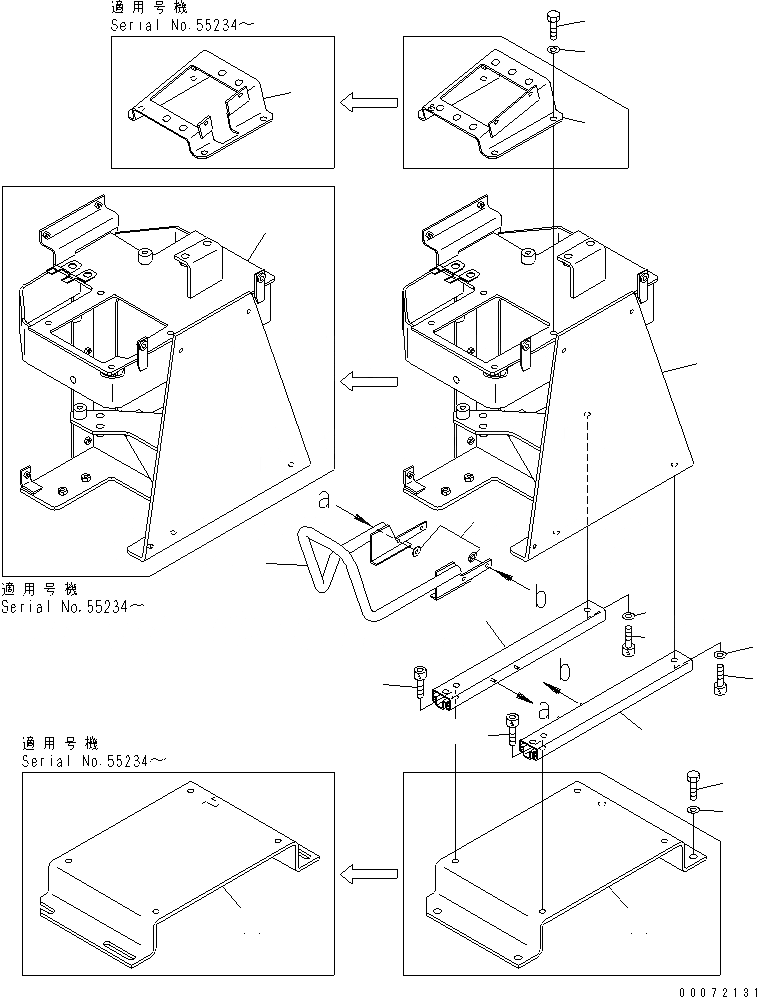 適用号機
Serial No.55234～

適用号機
Serial No.55234～

a

b

b

a

適用号機
Serial No.55234～

00072131