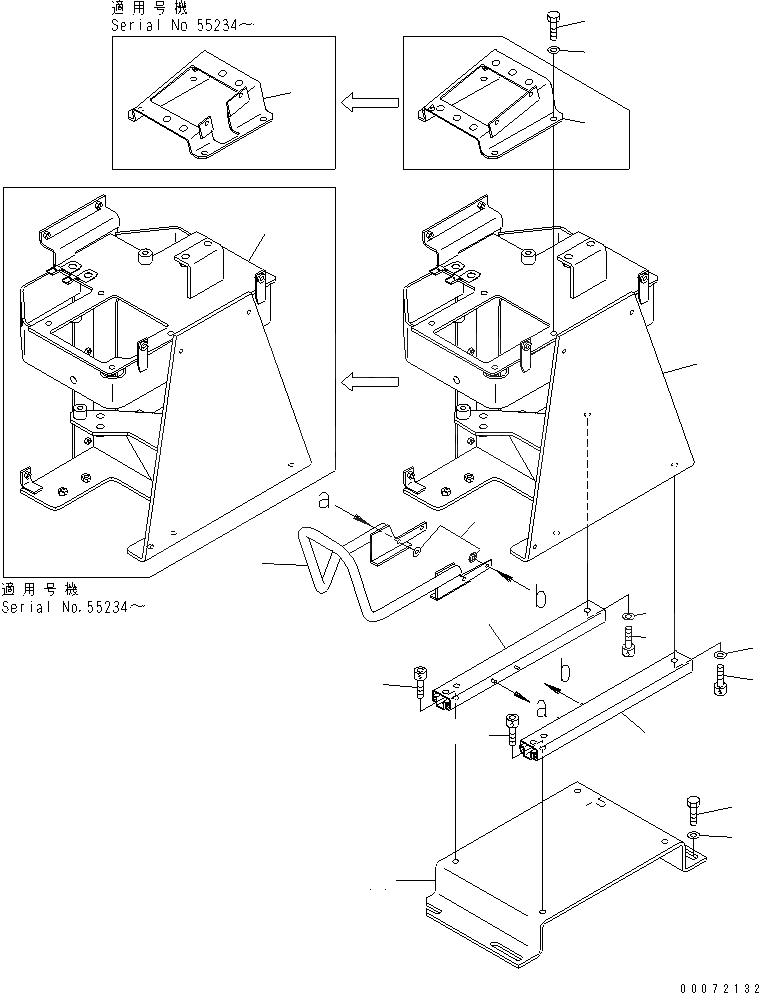 適用号機
Serial No 55234～

a

b

適用号機
Serial No.55234～

b

a

00072132