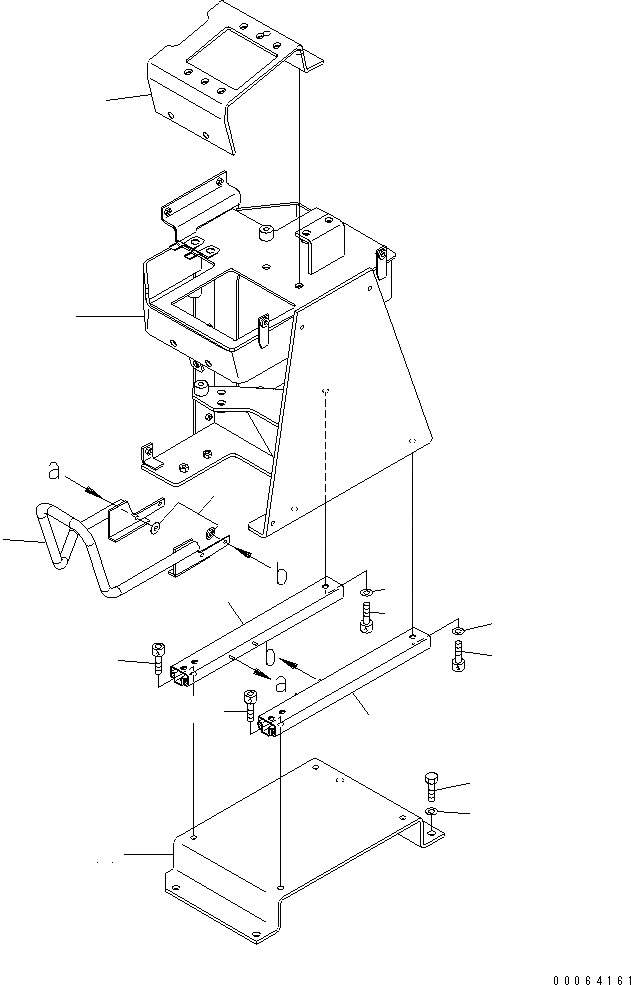 a

b

b

a

00064161