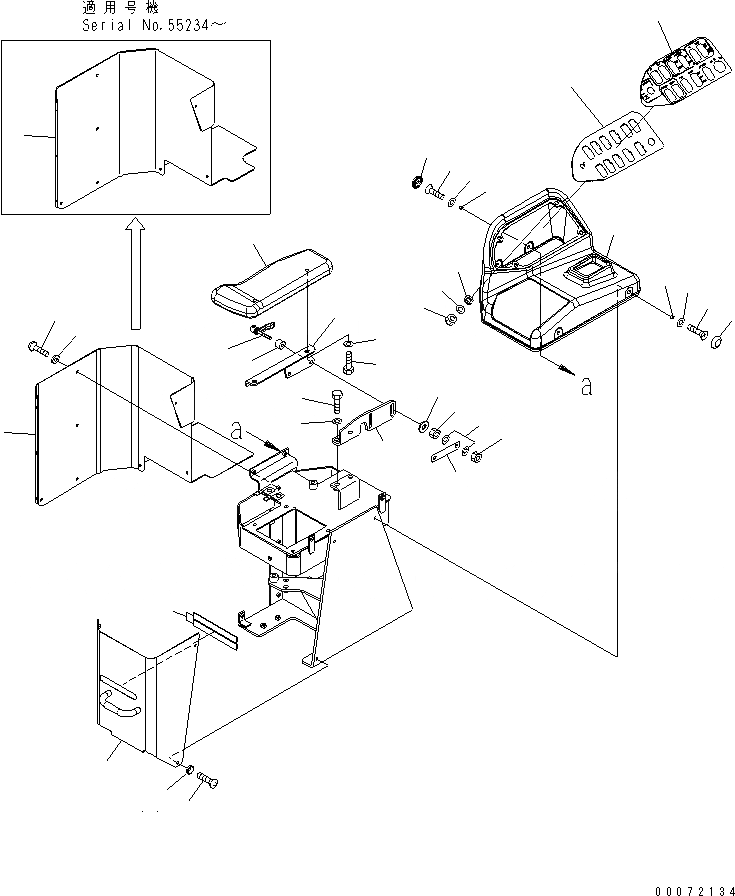 適用号機
Serial No.55234～

a

a

00072134