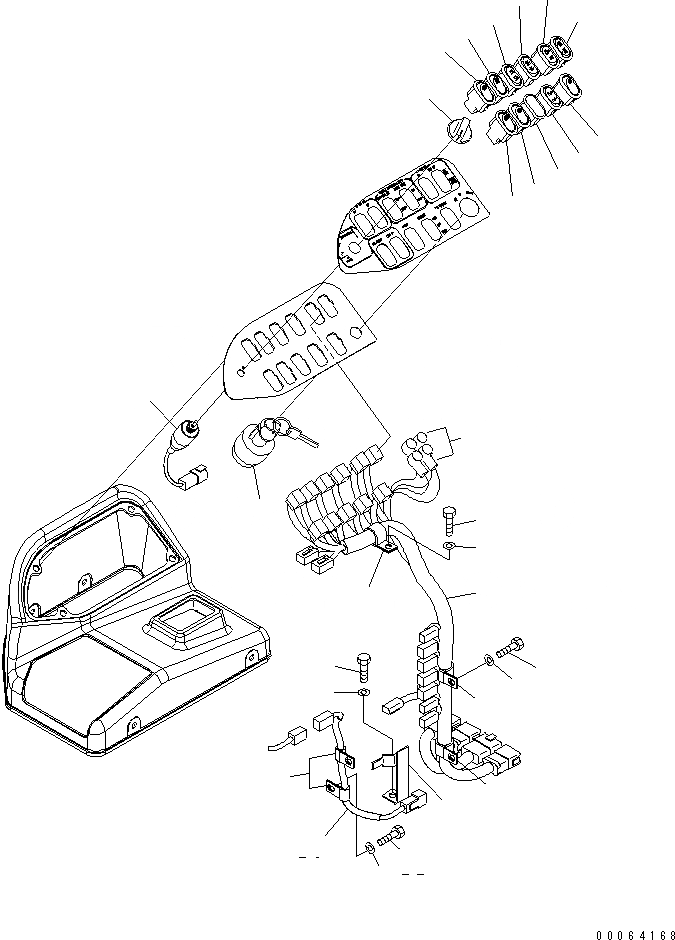 00064168