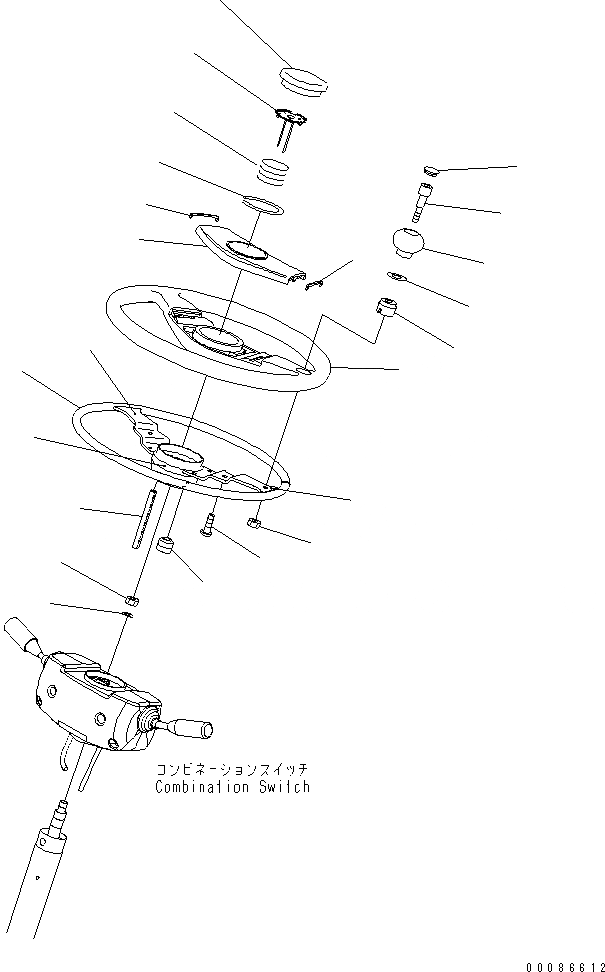 コンビネーションスイッチ
Combination Switch

00086612