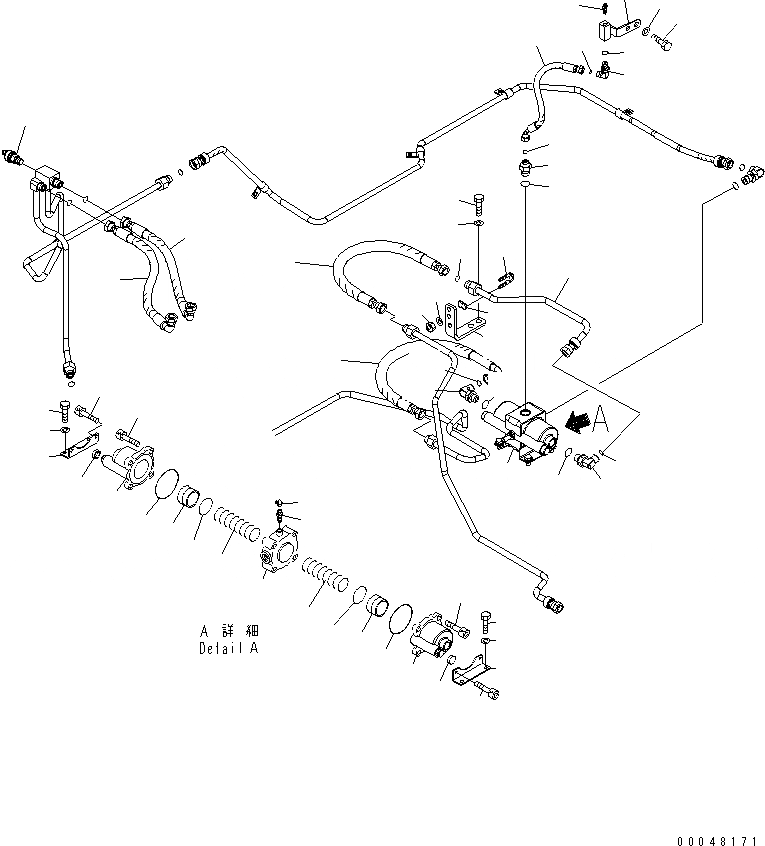 A

A 詳 細
Detail A

00048171