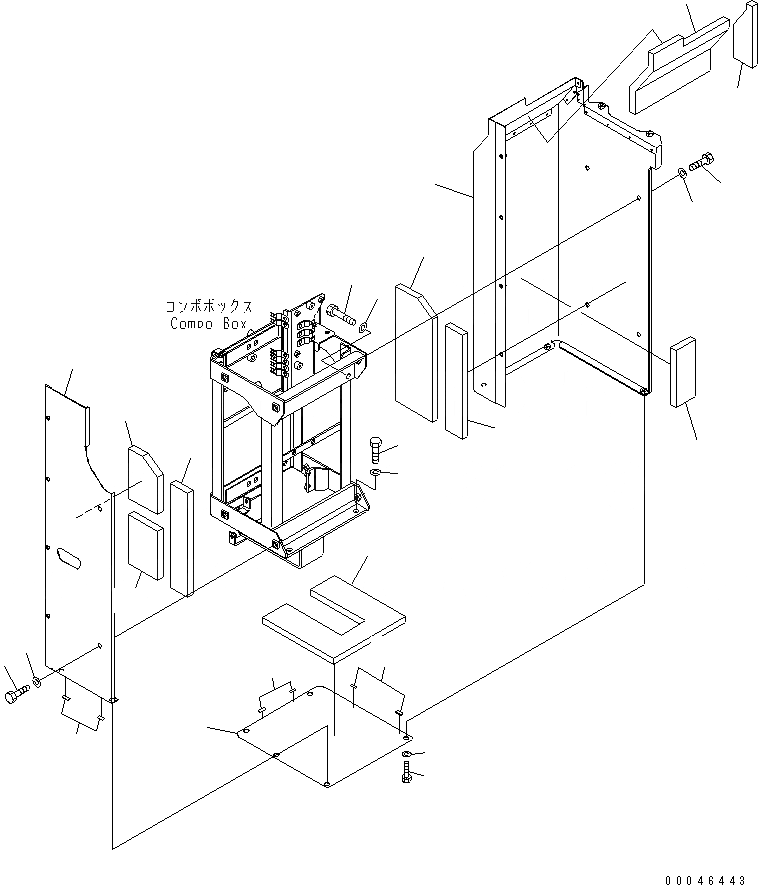 コンポボックス
Compo Box

00046443