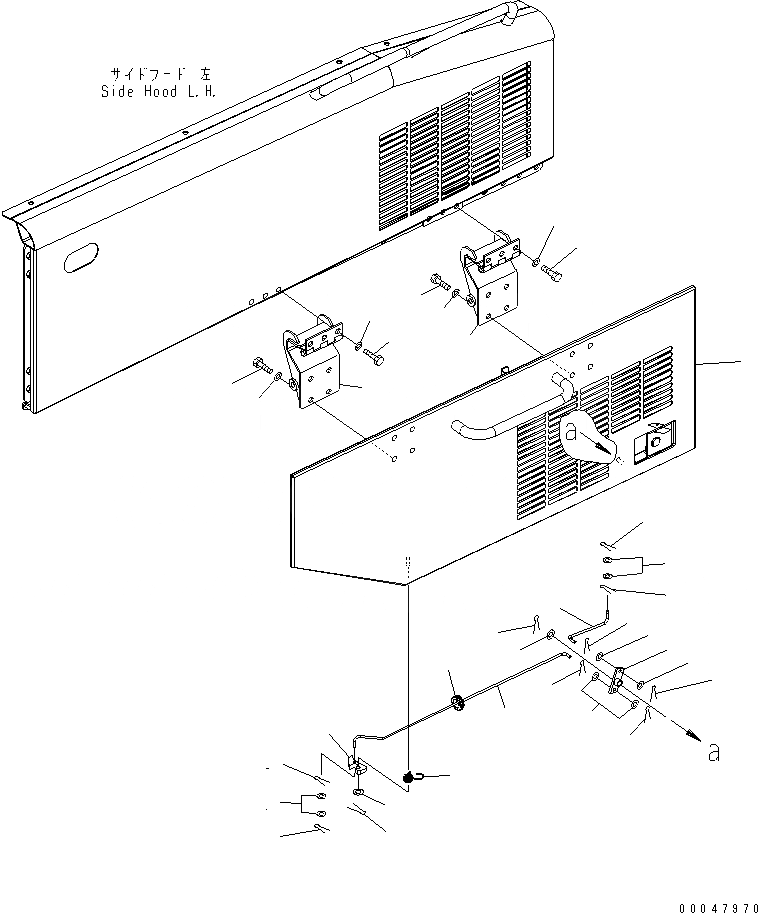 サイドフード 左
Side Hood L.H.

a

a

00047970