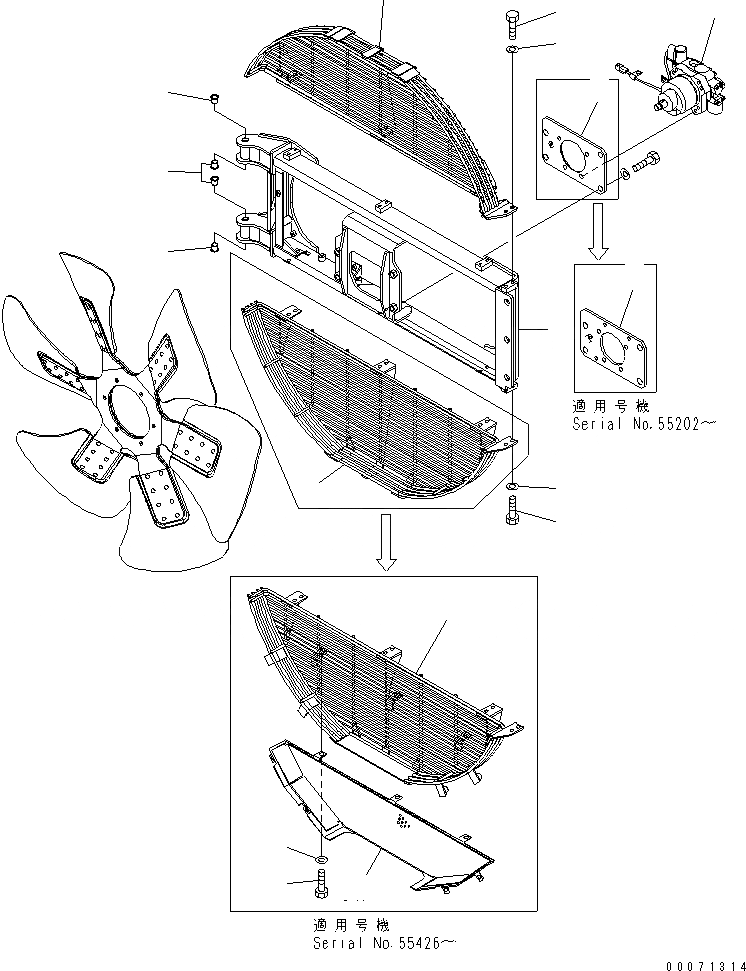 適用号機
Serial No.55202~

適用号機
Serial No.55426~

00071314