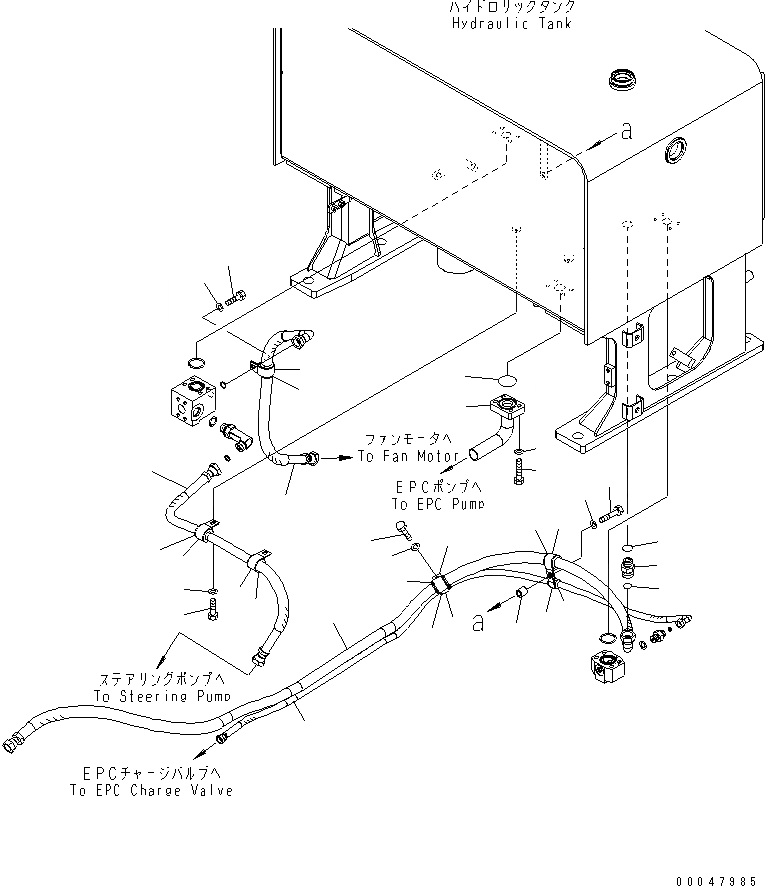 ハイドロリックタンク
Hydraulic Tank

a

ファンモータへ
To Fan Motor

EPCポンプへ
To EPC Pump

a

ステアリングポンプへ
To Steering Pump

EPCチャージバルブへ
To EPC Charge Valve

00047985