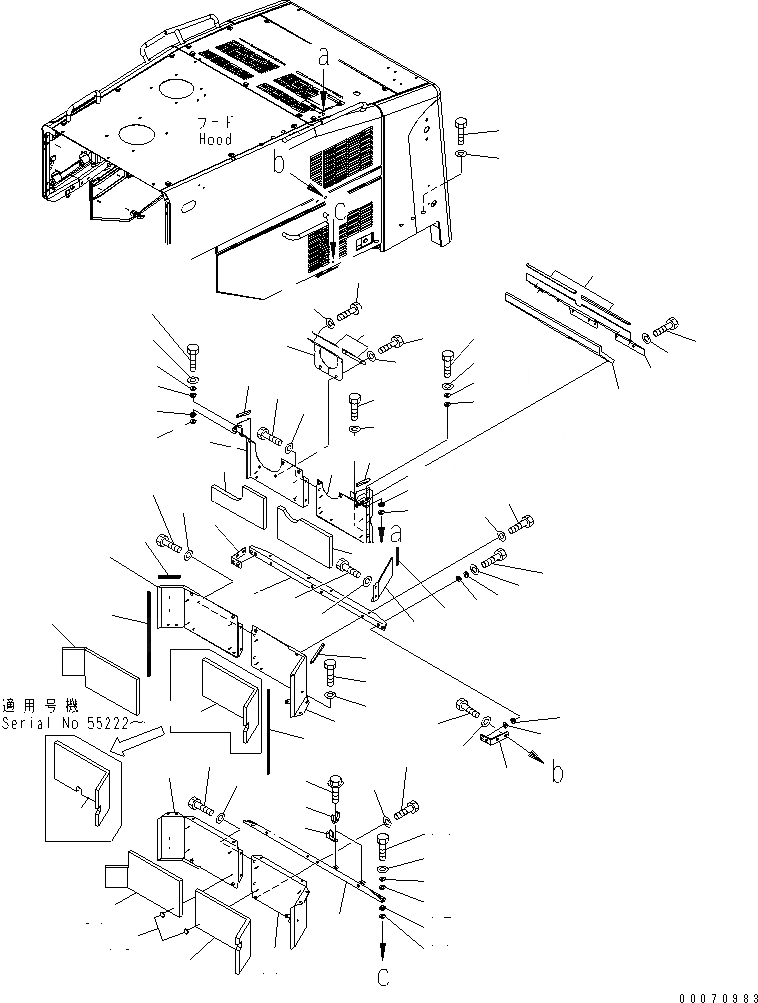 a
フード
Hood
b
c
a
適用号機
Serial No 55222~
b
c
00070983