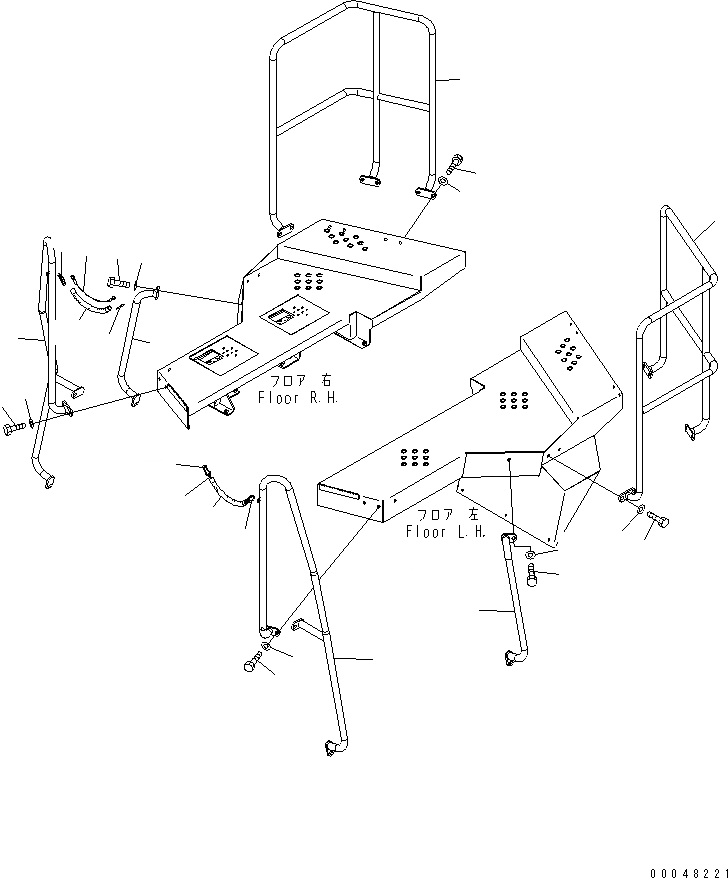 フロア 右
Floor R.H.

フロア 左
Floor L.H.

00048221