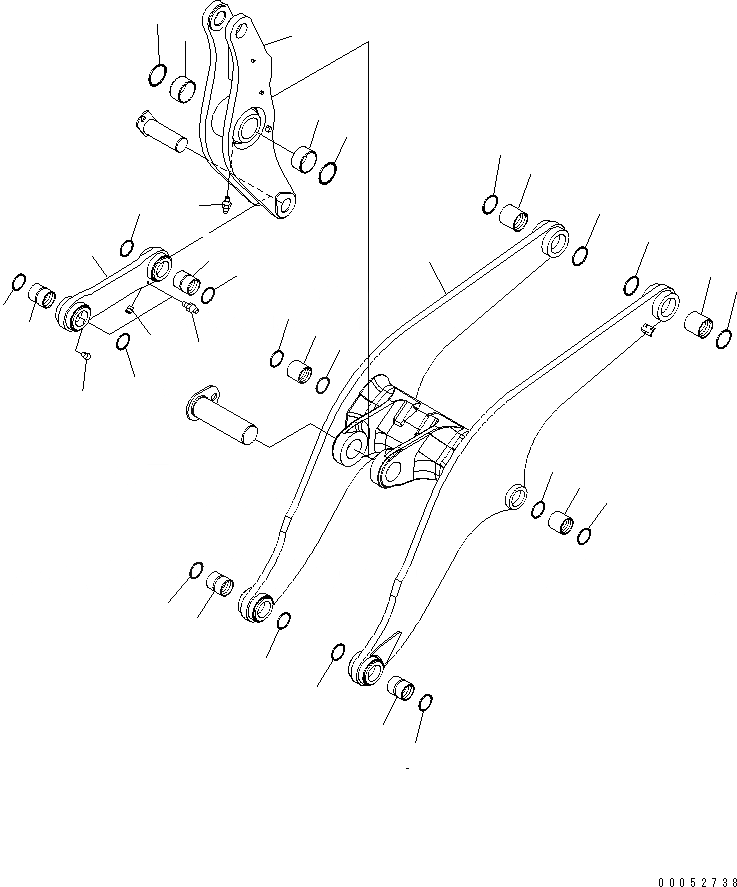 00052738