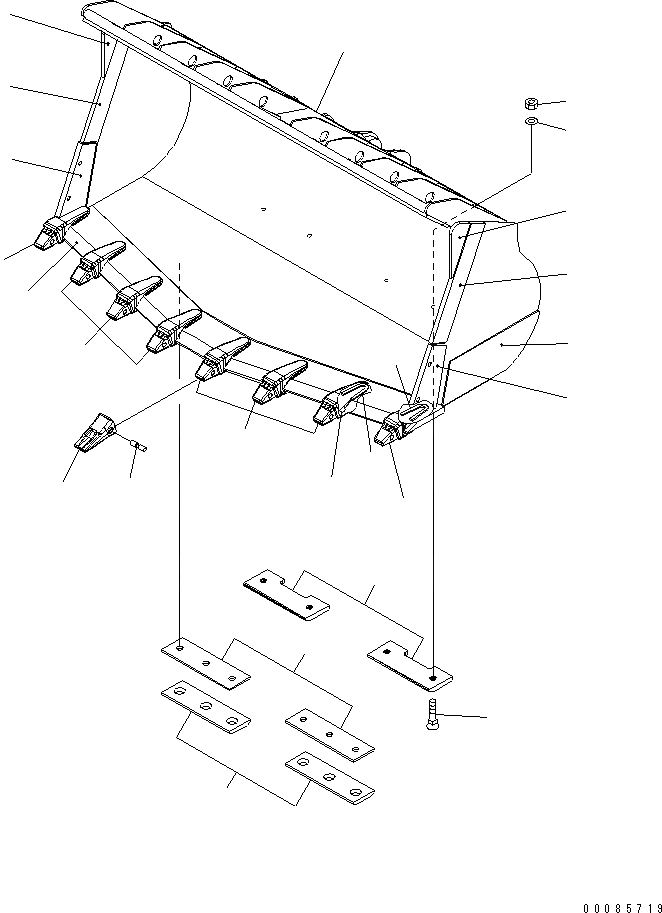 00085719