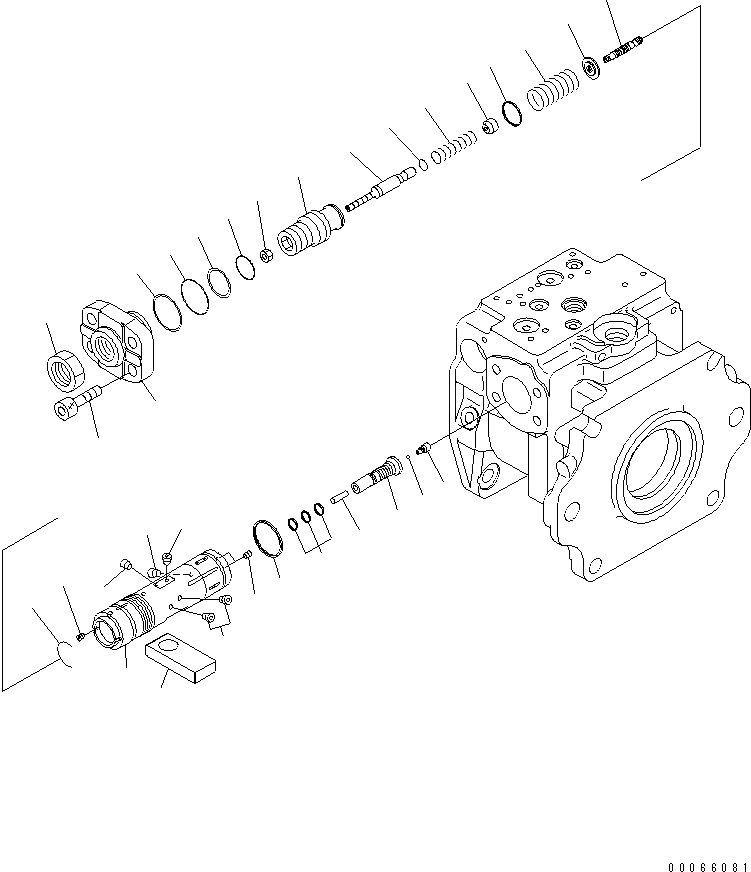 00066081