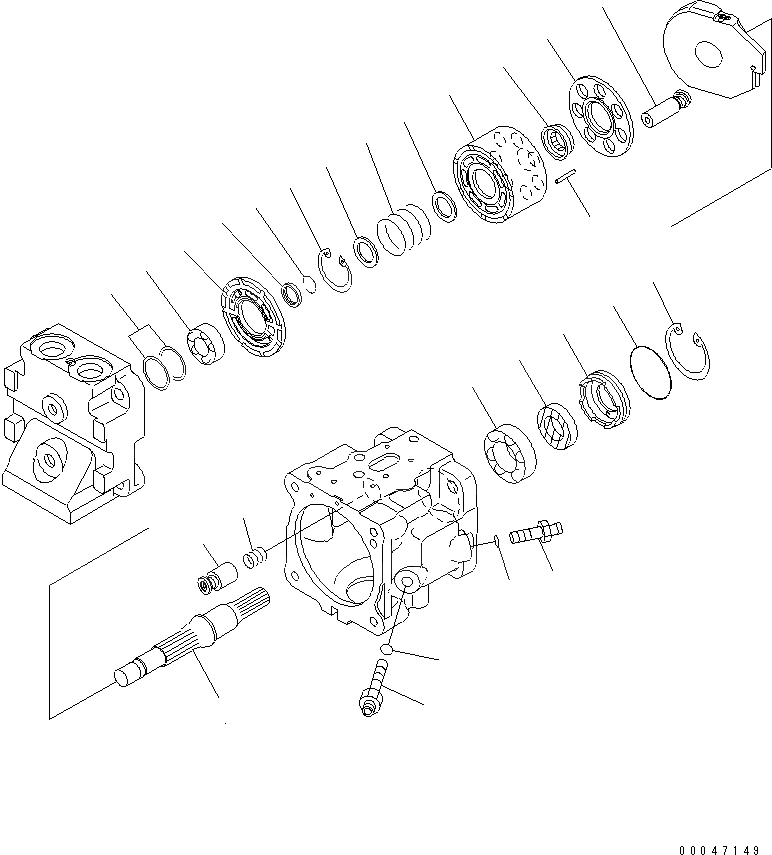 00047149