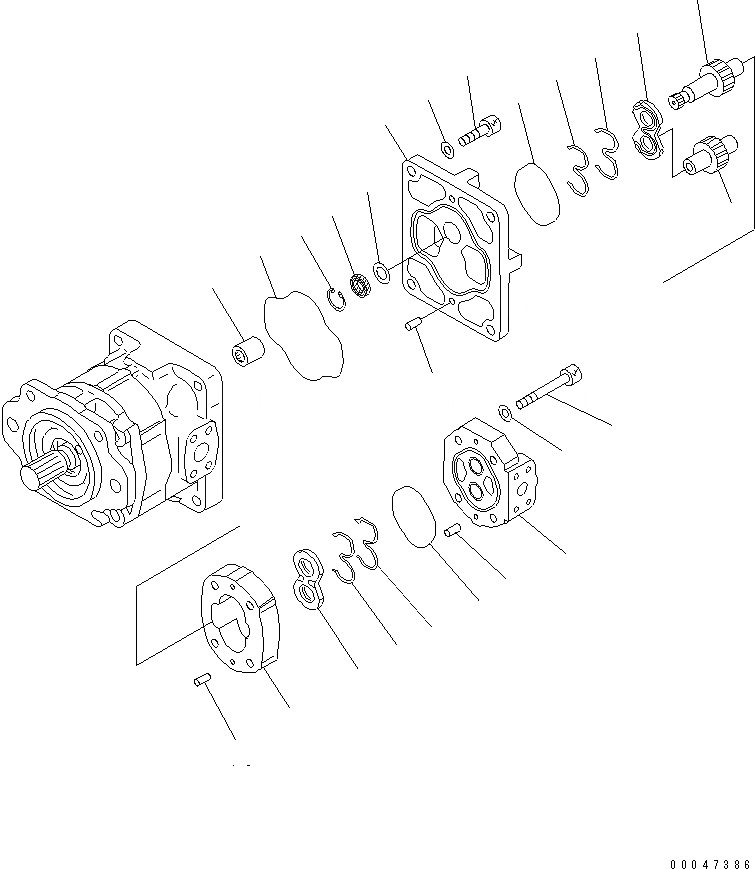 00047386