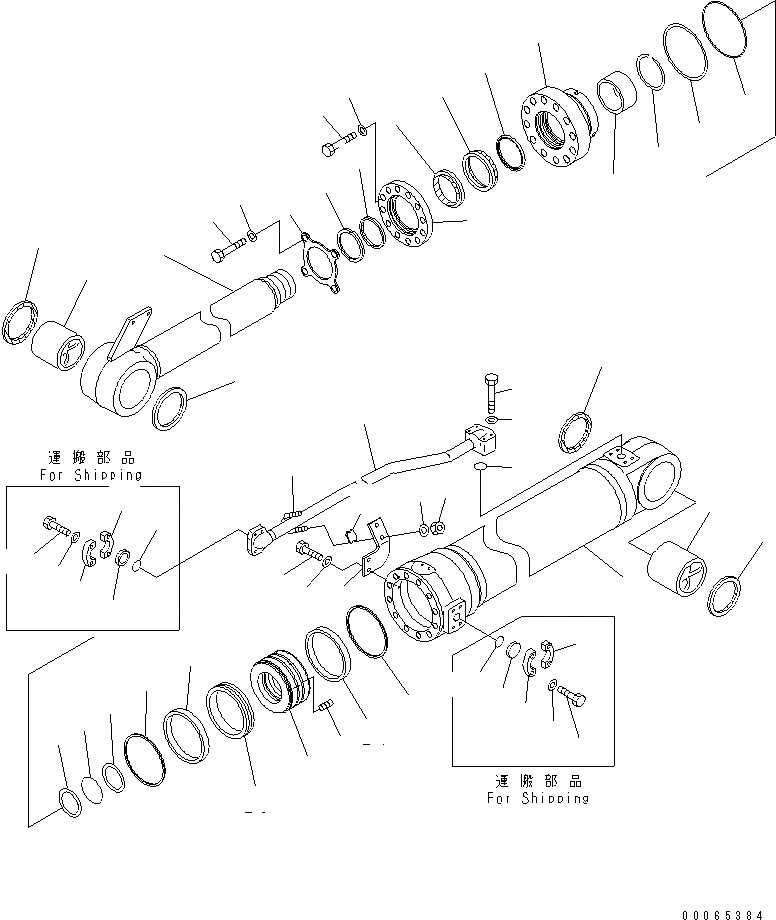 運搬部品
For Shipping

運搬部品
For Shipping

00065384