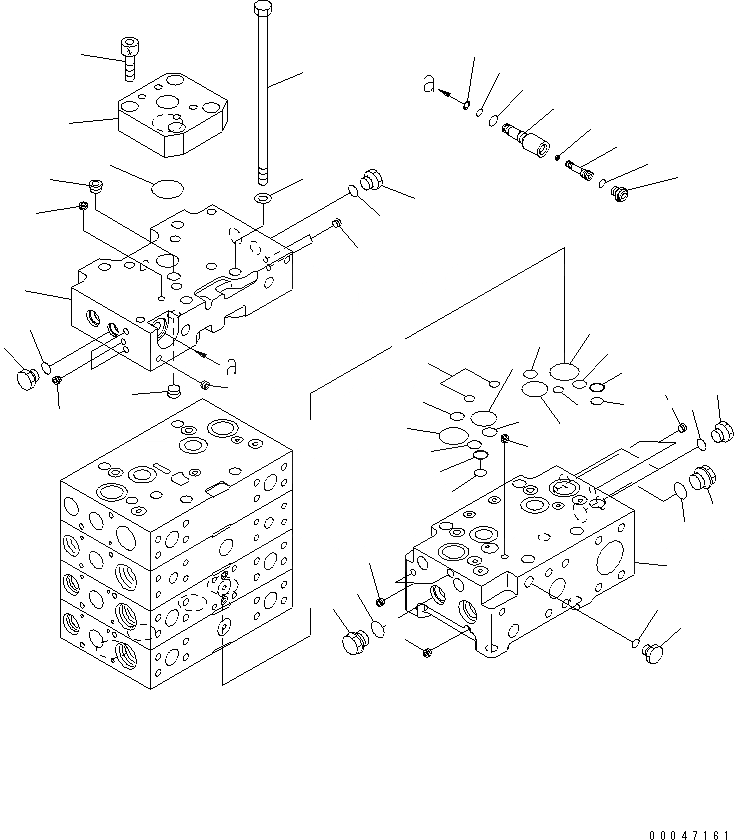 a

a

00047161