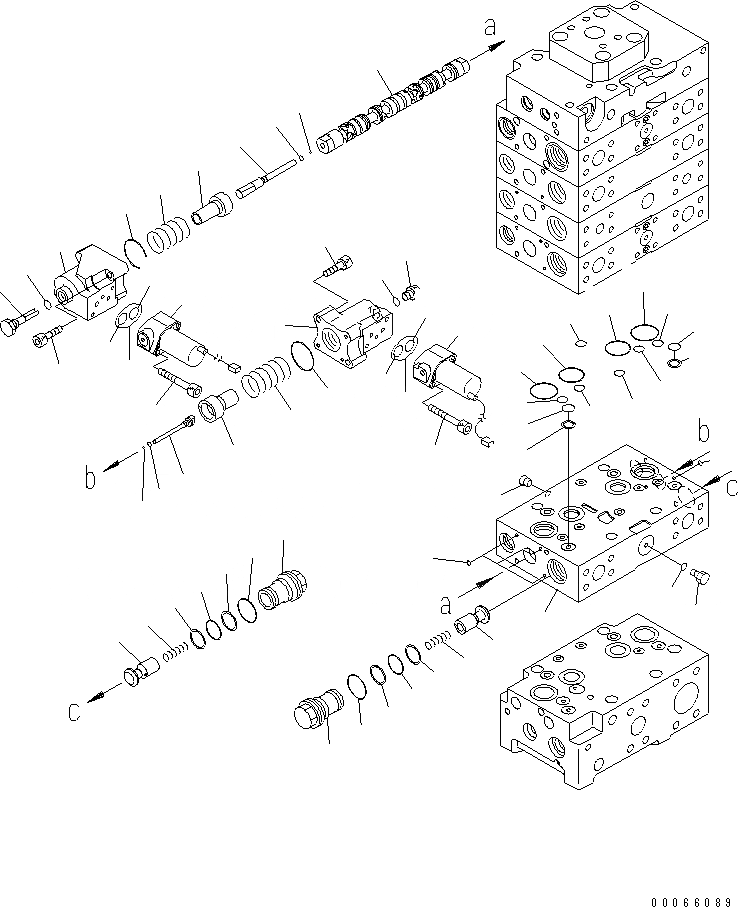 a

b

c

b

a

c

00066089