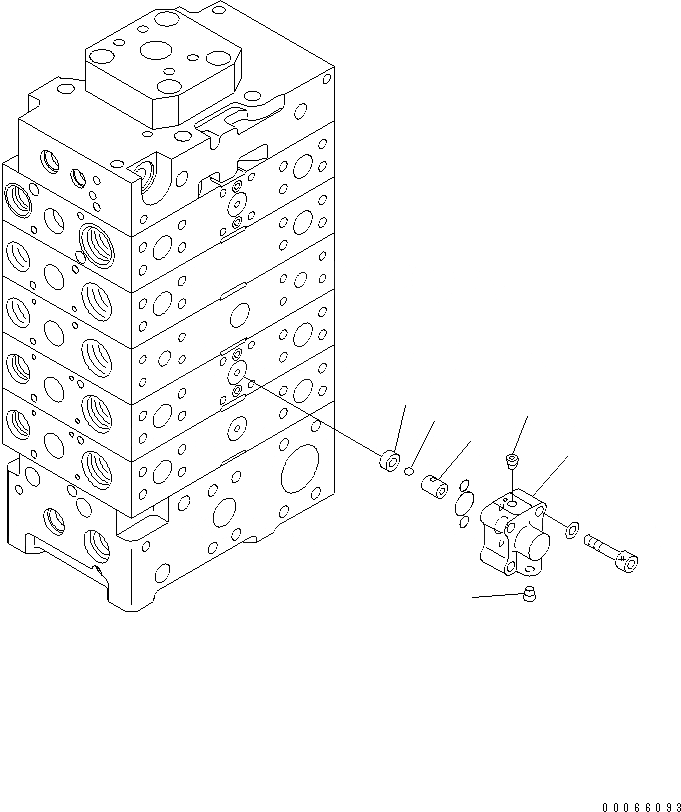 00066093